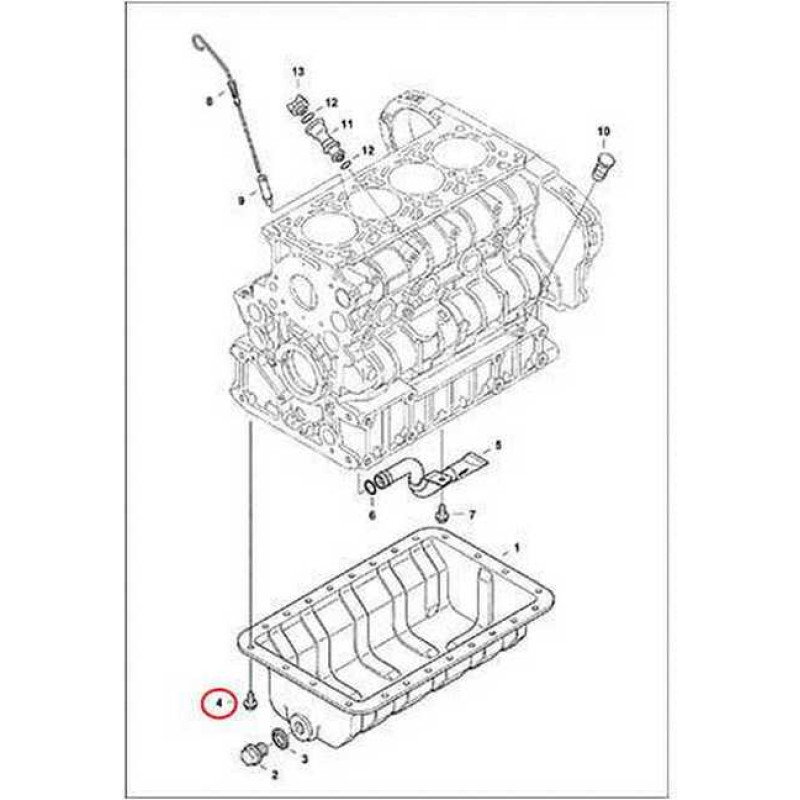 13
8
12
11
12
10
9
5
6
7
1
4
3
2