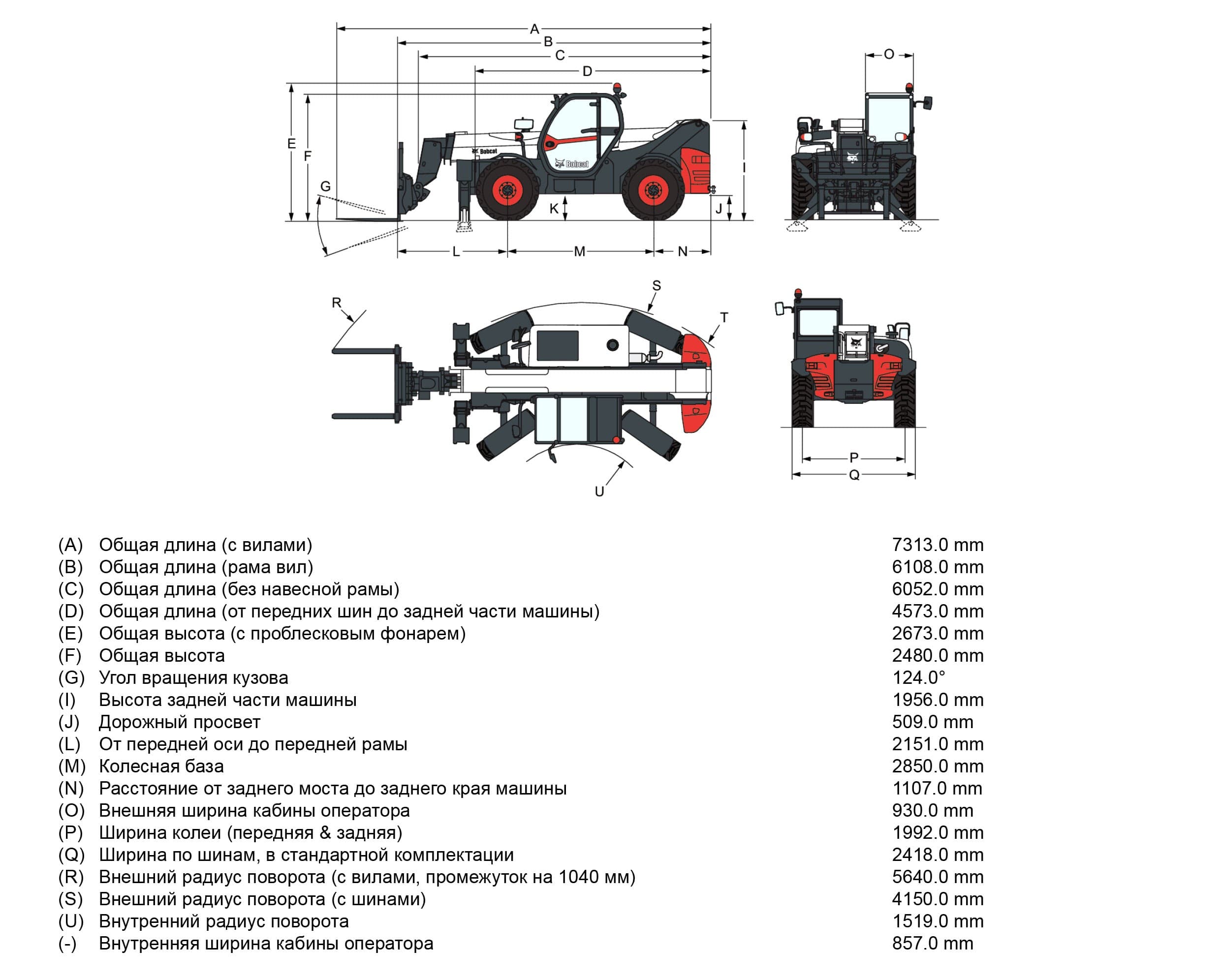 A
B
C
D
O
E
F
G
Bobcat
Bobcat
I
K
J
L
M
N
R
S
T
U
P
Q

| | | |
|---|---|---|
| (A) | Общая длина (с вилами) | 7313.0 mm |
| (B) | Общая длина (рама вил) | 6108.0 mm |
| (C) | Общая длина (без навесной рамы) | 6052.0 mm |
| (D) | Общая длина (от передних шин до задней части машины) | 4573.0 mm |
| (E) | Общая высота (с проблесковым фонарем) | 2673.0 mm |
| (F) | Общая высота | 2480.0 mm |
| (G) | Угол вращения кузова | 124.0° |
| (I) | Высота задней части машины | 1956.0 mm |
| (J) | Дорожный просвет | 509.0 mm |
| (L) | От передней оси до передней рамы | 2151.0 mm |
| (M) | Колесная база | 2850.0 mm |
| (N) | Расстояние от заднего моста до заднего края машины | 1107.0 mm |
| (O) | Внешняя ширина кабины оператора | 930.0 mm |
| (P) | Ширина колеи (передняя & задняя) | 1992.0 mm |
| (Q) | Ширина по шинам, в стандартной комплектации | 2418.0 mm |
| (R) | Внешний радиус поворота (с вилами, промежуток на 1040 мм) | 5640.0 mm |
| (S) | Внешний радиус поворота (с шинами) | 4150.0 mm |
| (U) | Внутренний радиус поворота | 1519.0 mm |
| (-) | Внутренняя ширина кабины оператора | 857.0 mm |